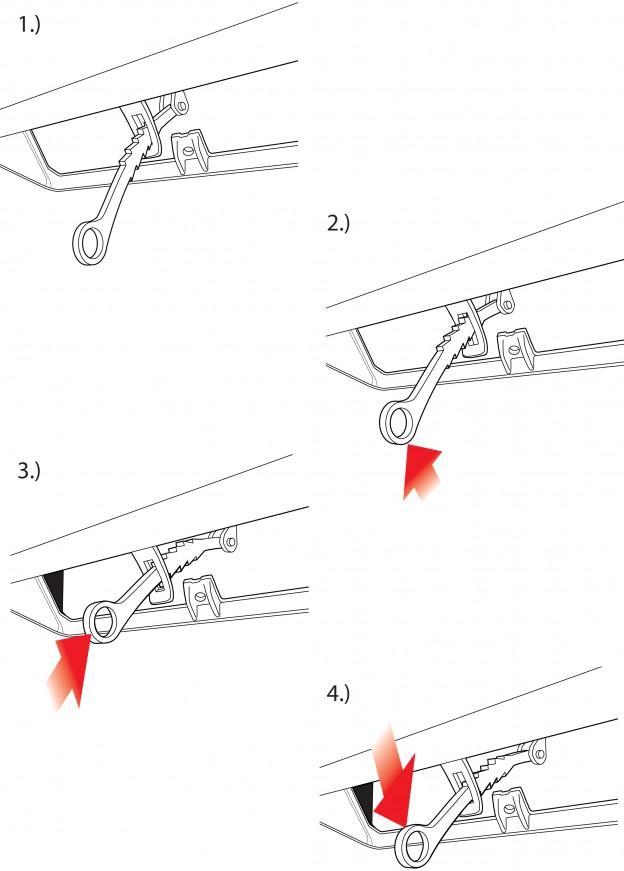 1.)

2.)

3.)

4.)