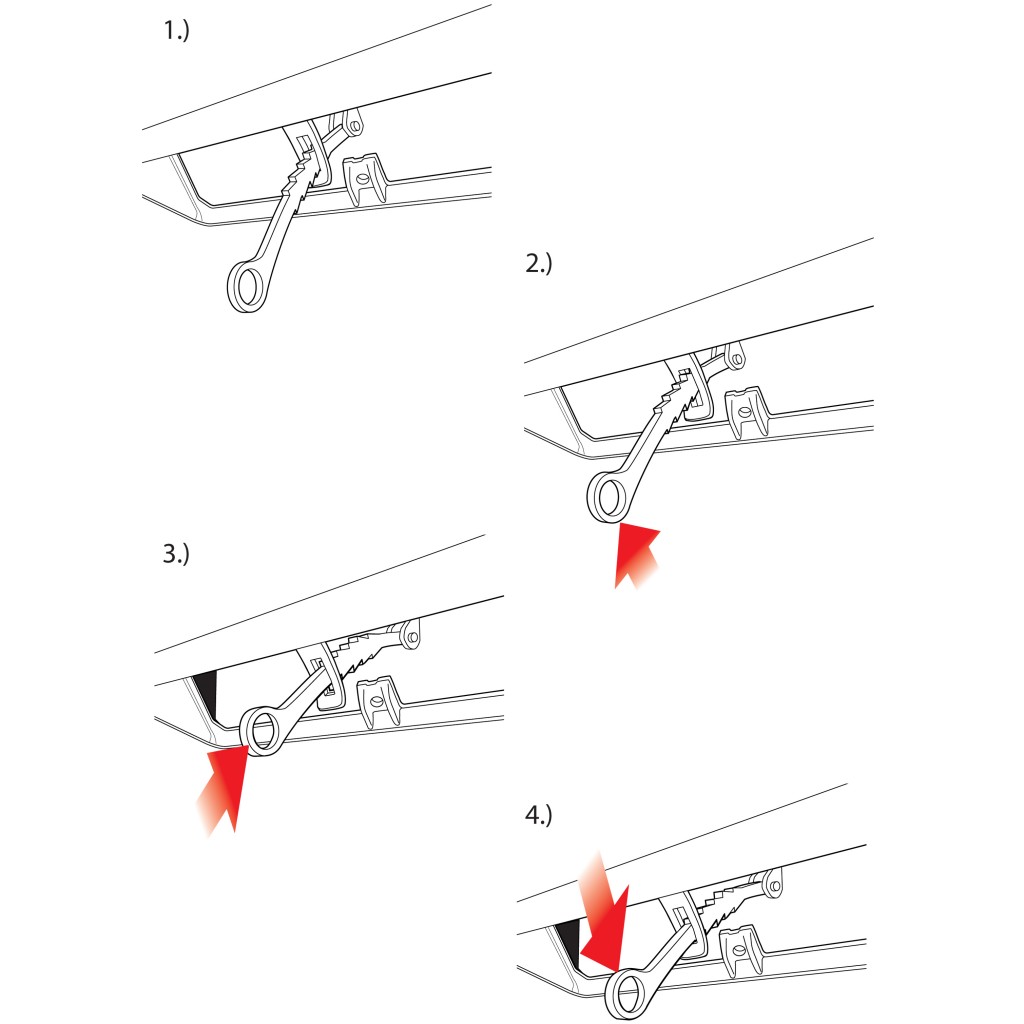 1.)

2.)

3.)

4.)